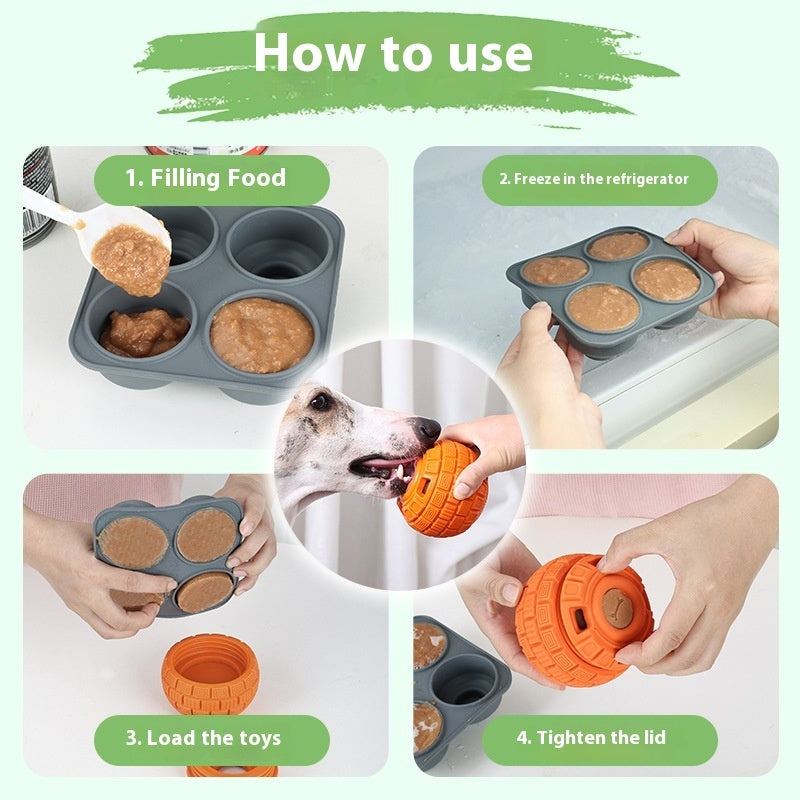 How to use

1. Filling Food

2. Freeze in the refrigerator

3. Load the toys

4. Tighten the lid