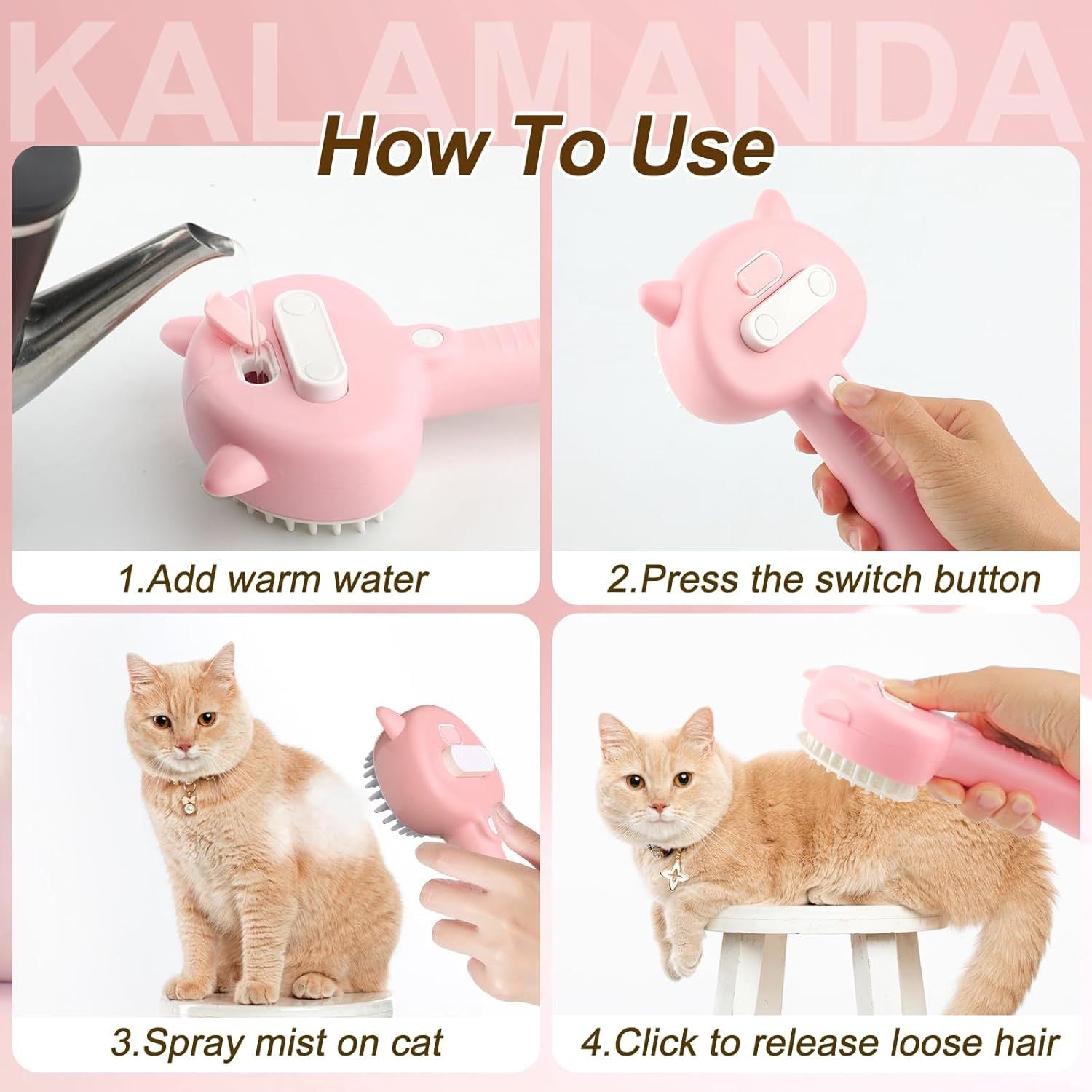 KALAMANDA

How To Use

1.Add warm water

2.Press the switch button

3.Spray mist on cat

4.Click to release loose hair