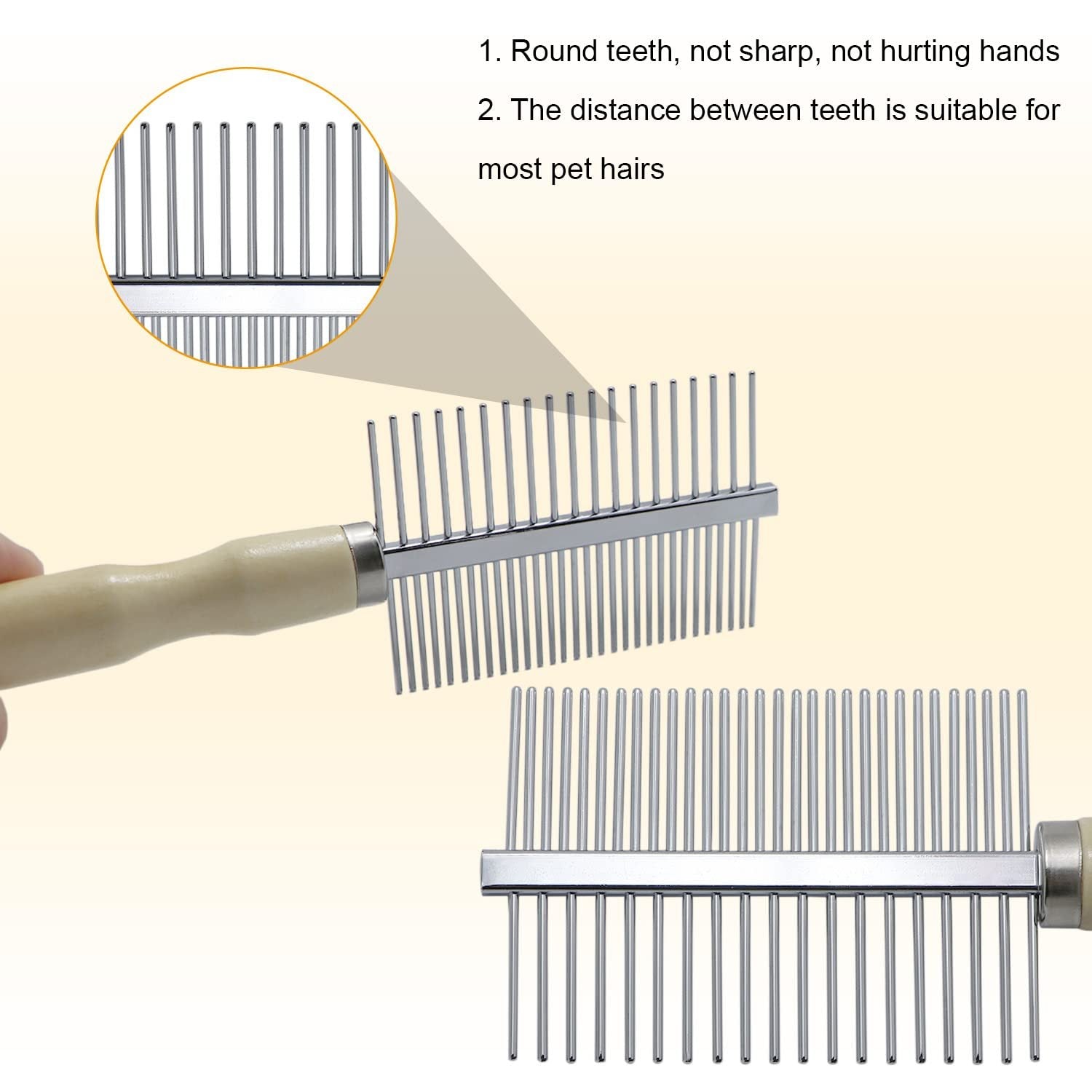 1. Round teeth, not sharp, not hurting hands

2. The distance between teeth is suitable for most pet hairs