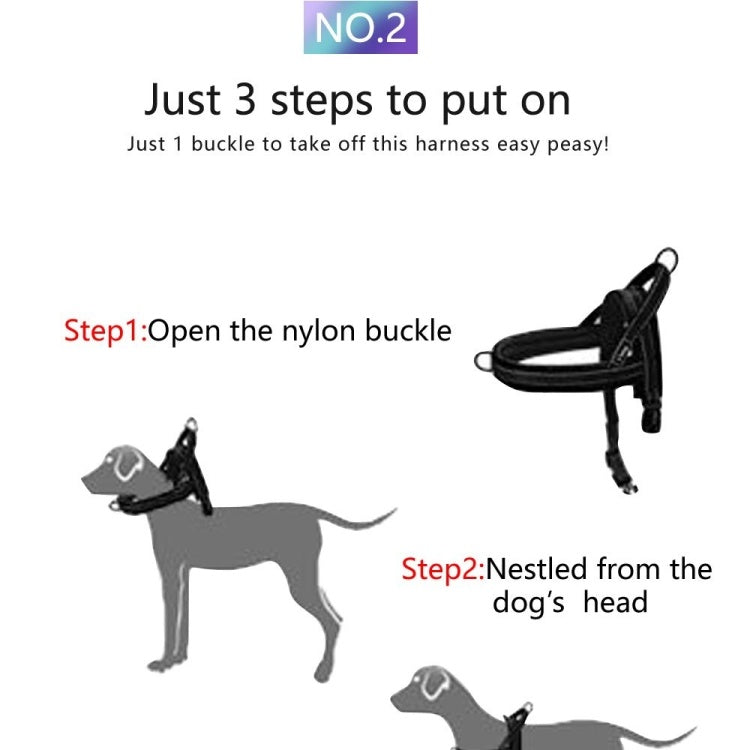 NO.2

Just 3 steps to put on

Just 1 buckle to take off this harness easy peasy!

Step1:Open the nylon buckle

Step2:Nestled from the dog's head