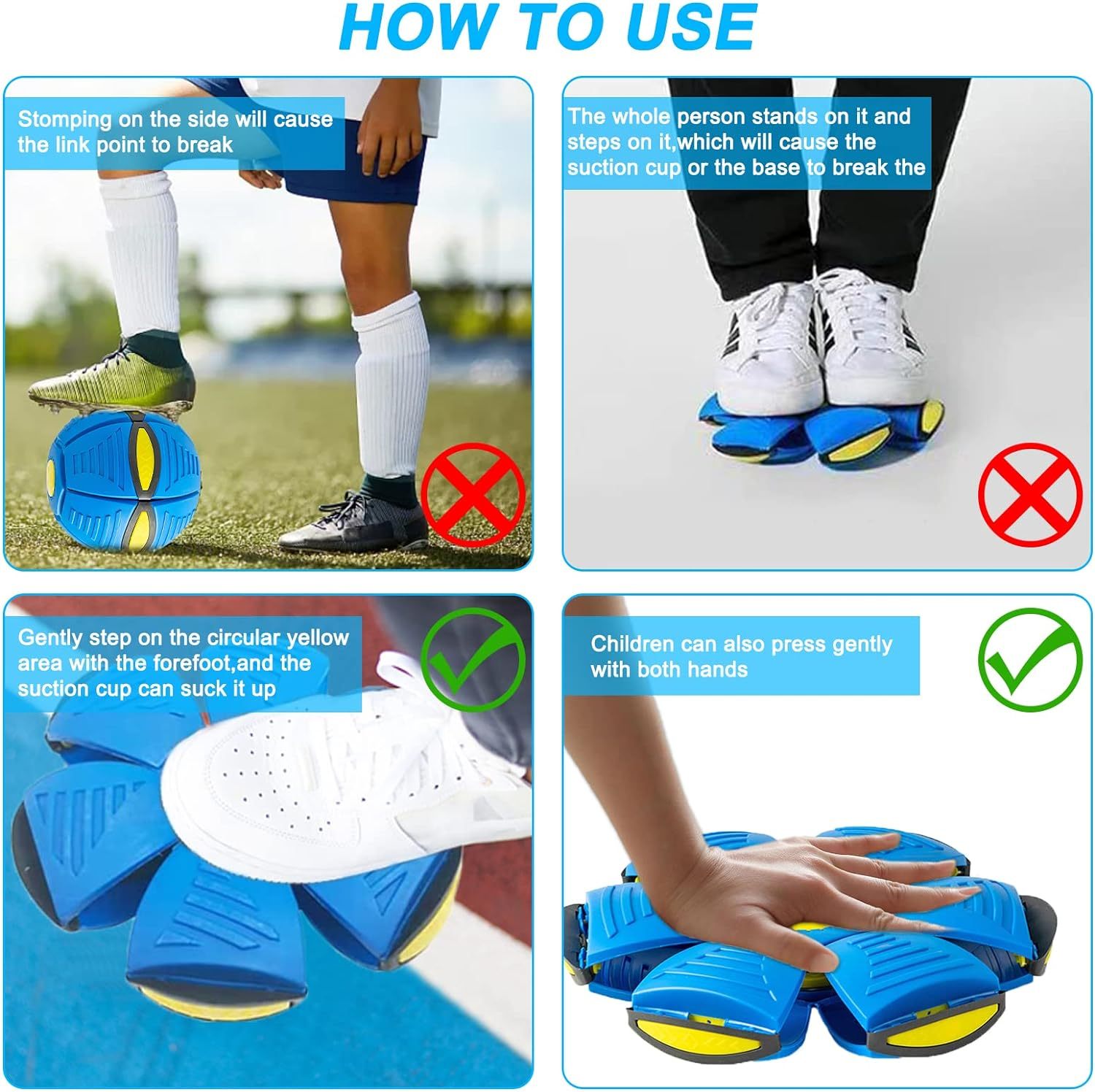 HOW TO USE

Stomping on the side will cause the link point to break

The whole person stands on it and steps on it,which will cause the suction cup or the base to break the

Gently step on the circular yellow area with the forefoot,and the suction cup can suck it up

Children can also press gently with both hands